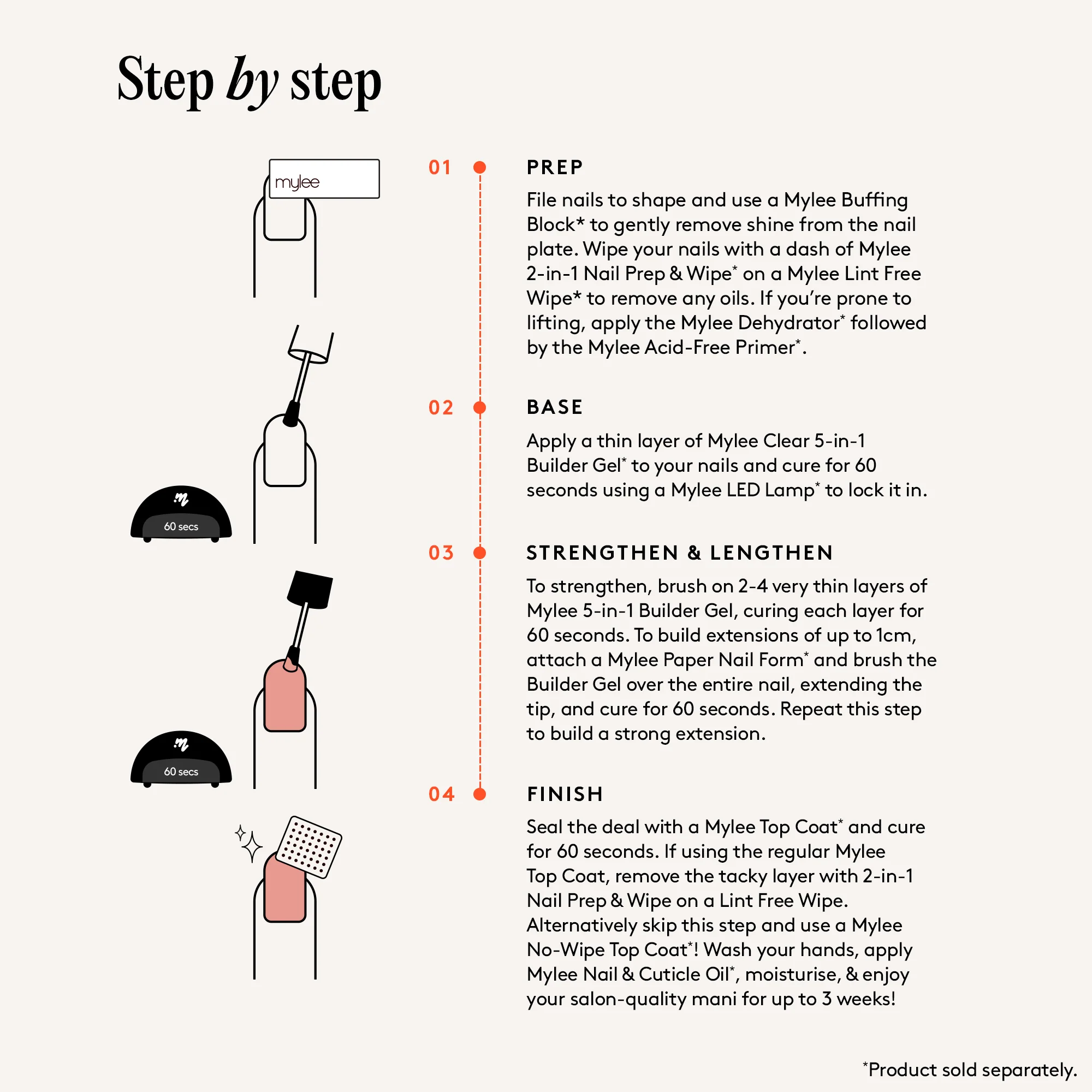 Step by step

mylee

60 secs

60 secs

01 PREP

File nails to shape and use a Mylee Buffing Block* to gently remove shine from the nail plate. Wipe your nails with a dash of Mylee 2-in-1 Nail Prep & Wipe* on a Mylee Lint Free Wipe* to remove any oils. If you're prone to lifting, apply the Mylee Dehydrator* followed by the Mylee Acid-Free Primer*.

02 BASE

Apply a thin layer of Mylee Clear 5-in-1 Builder Gel* to your nails and cure for 60 seconds using a Mylee LED Lamp* to lock it in.

03 STRENGTHEN & LENGTHEN

To strengthen, brush on 2-4 very thin layers of Mylee 5-in-1 Builder Gel, curing each layer for 60 seconds. To build extensions of up to 1cm, attach a Mylee Paper Nail Form* and brush the Builder Gel over the entire nail, extending the tip, and cure for 60 seconds. Repeat this step to build a strong extension.

04 FINISH

Seal the deal with a Mylee Top Coat* and cure for 60 seconds. If using the regular Mylee Top Coat, remove the tacky layer with 2-in-1 Nail Prep & Wipe on a Lint Free Wipe. Alternatively skip this step and use a Mylee No-Wipe Top Coat*! Wash your hands, apply Mylee Nail & Cuticle Oil*, moisturise, & enjoy your salon-quality mani for up to 3 weeks!

*Product sold separately.