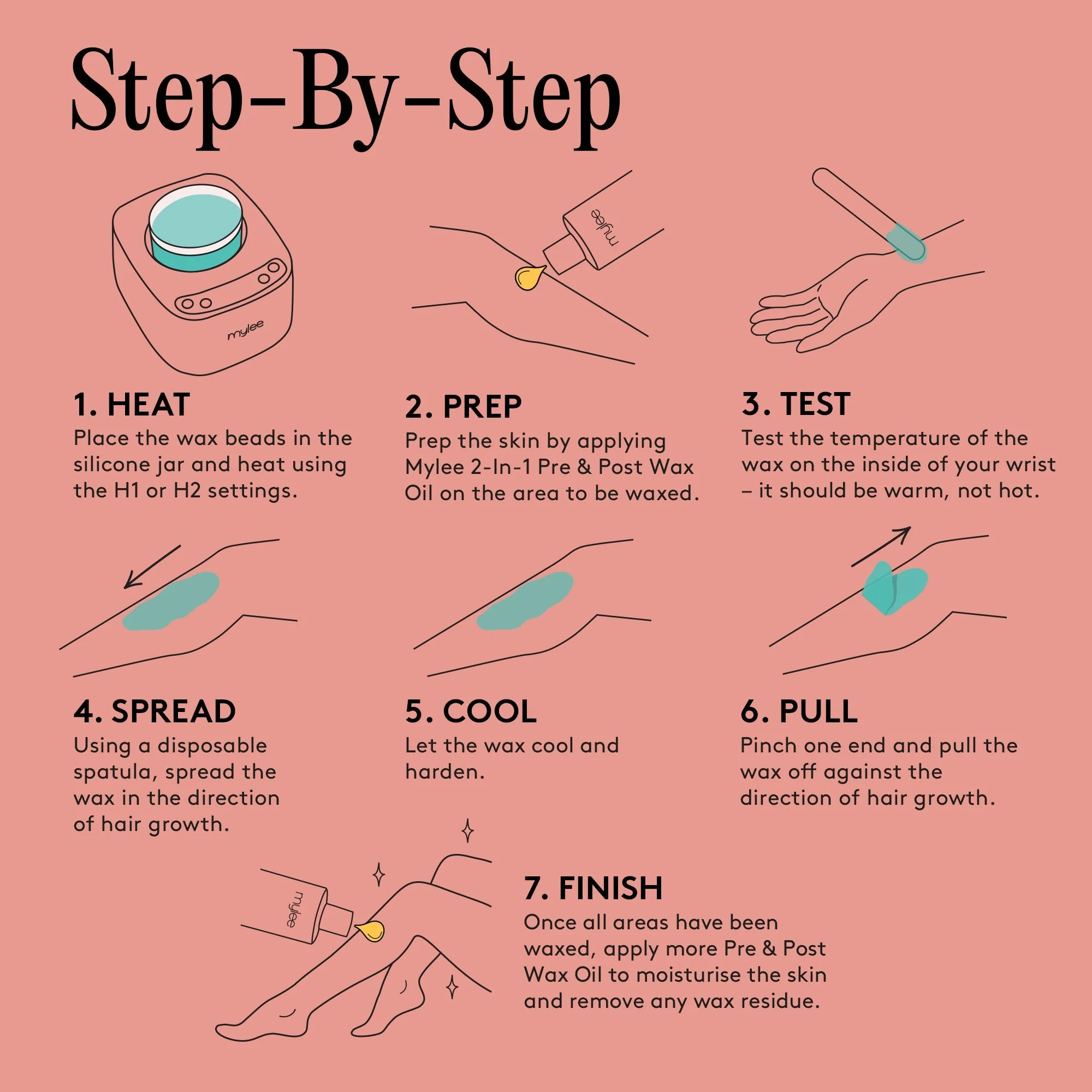 Step-By-Step

mylee

mylee

1. HEAT
Place the wax beads in the silicone jar and heat using the H1 or H2 settings.

2. PREP
Prep the skin by applying Mylee 2-In-1 Pre & Post Wax Oil on the area to be waxed.

3. TEST
Test the temperature of the wax on the inside of your wrist – it should be warm, not hot.

4. SPREAD
Using a disposable spatula, spread the wax in the direction of hair growth.

5. COOL
Let the wax cool and harden.

6. PULL
Pinch one end and pull the wax off against the direction of hair growth.

mylee

7. FINISH
Once all areas have been waxed, apply more Pre & Post Wax Oil to moisturise the skin and remove any wax residue.