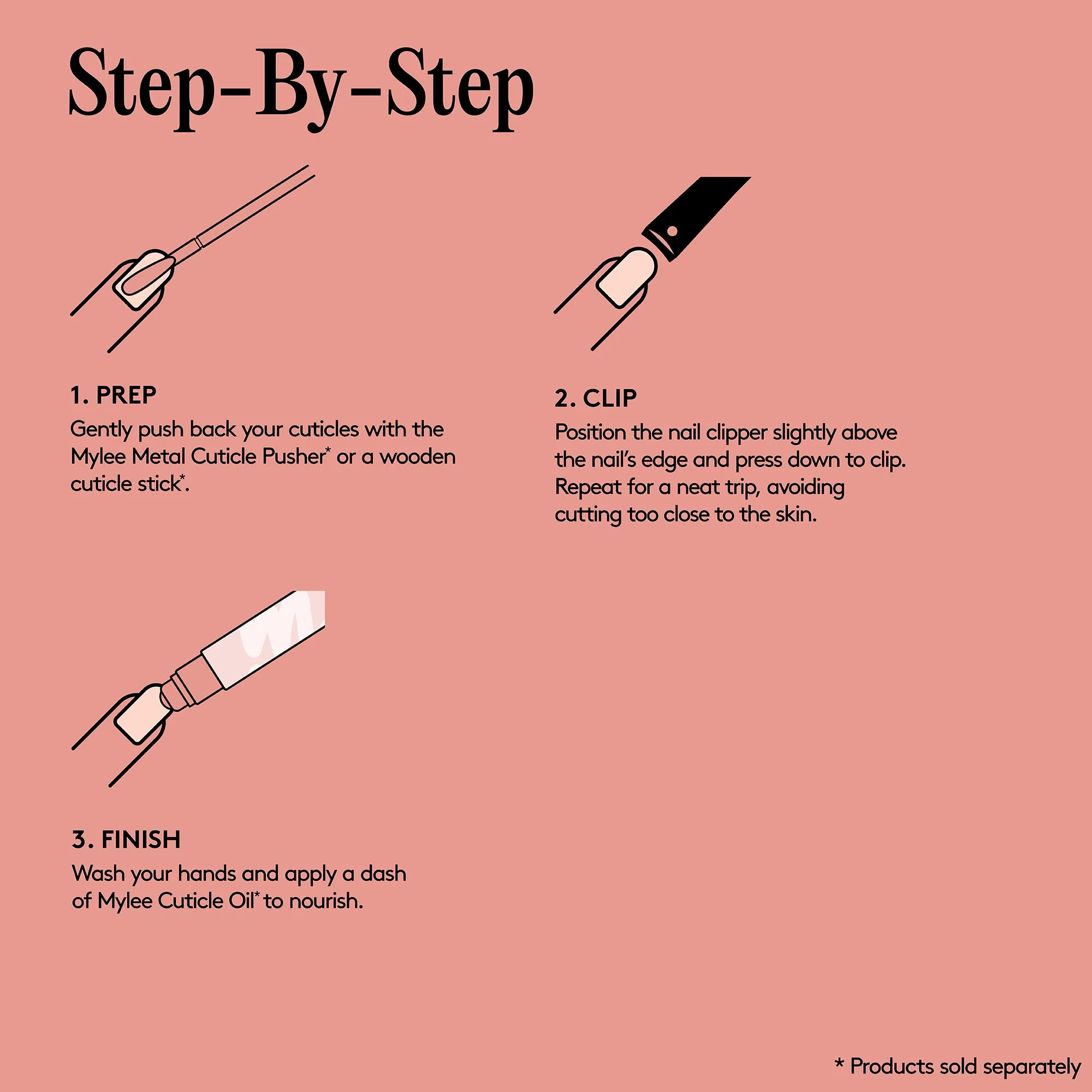 Step-By-Step

1. PREP
Gently push back your cuticles with the Mylee Metal Cuticle Pusher* or a wooden cuticle stick*.

2. CLIP
Position the nail clipper slightly above the nail's edge and press down to clip. Repeat for a neat trip, avoiding cutting too close to the skin.

3. FINISH
Wash your hands and apply a dash of Mylee Cuticle Oil* to nourish.

* Products sold separately