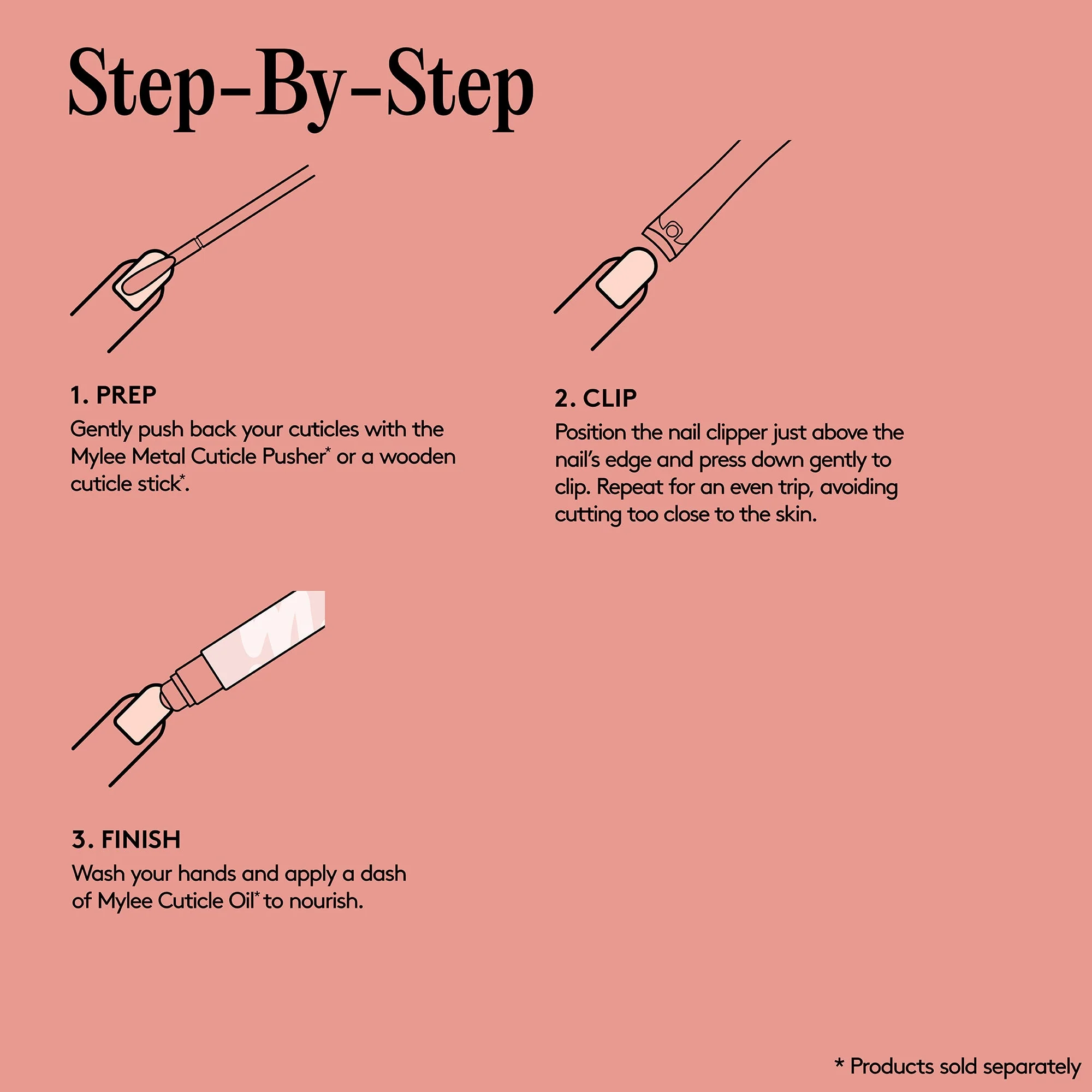 Step-By-Step

1. PREP
Gently push back your cuticles with the Mylee Metal Cuticle Pusher* or a wooden cuticle stick*.

2. CLIP
Position the nail clipper just above the nail's edge and press down gently to clip. Repeat for an even trip, avoiding cutting too close to the skin.

3. FINISH
Wash your hands and apply a dash of Mylee Cuticle Oil* to nourish.

* Products sold separately