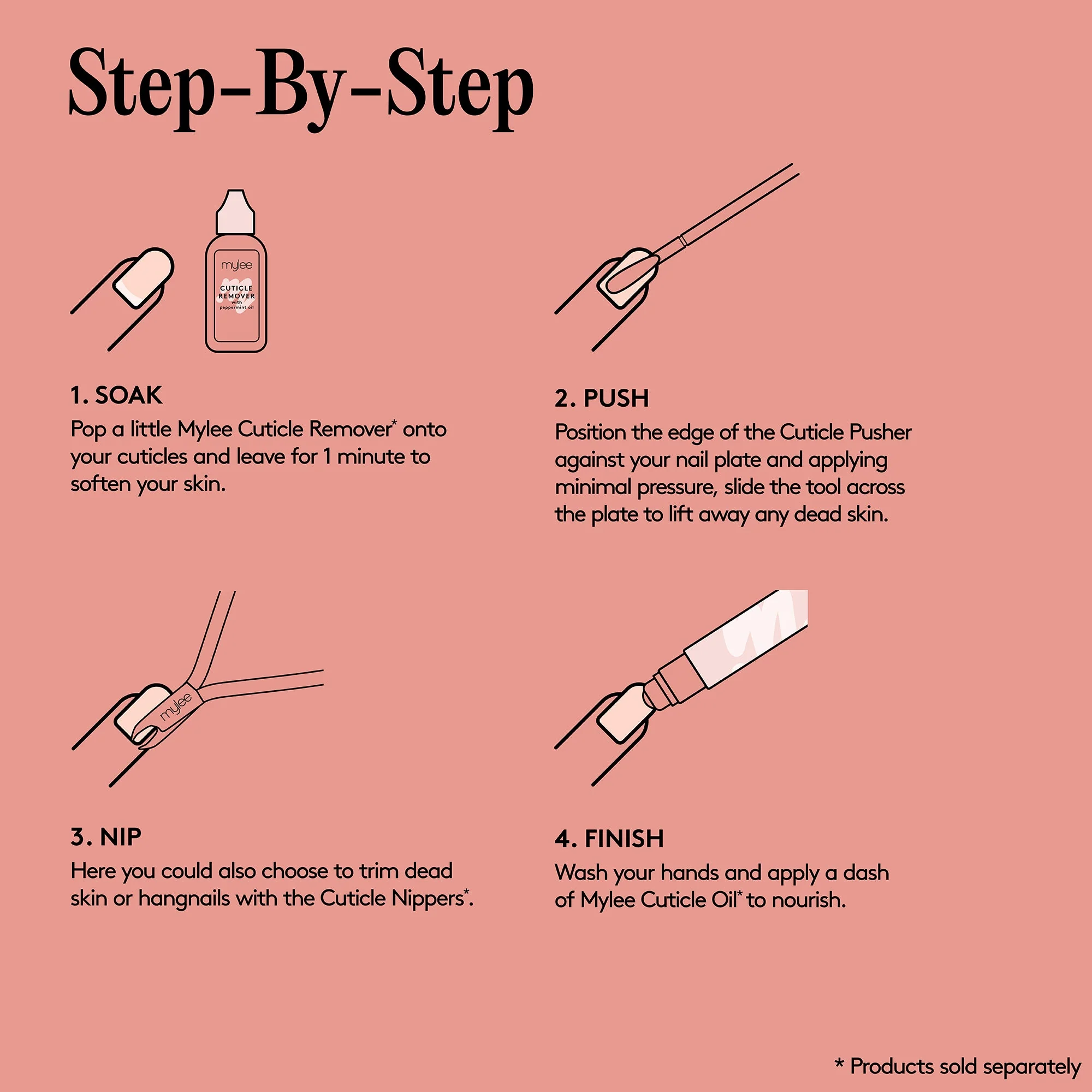 Step-By-Step

mylee
CUTICLE REMOVER
with peppermint oil

1. SOAK
Pop a little Mylee Cuticle Remover* onto your cuticles and leave for 1 minute to soften your skin.

2. PUSH
Position the edge of the Cuticle Pusher against your nail plate and applying minimal pressure, slide the tool across the plate to lift away any dead skin.

mylee

3. NIP
Here you could also choose to trim dead skin or hangnails with the Cuticle Nippers*.

4. FINISH
Wash your hands and apply a dash of Mylee Cuticle Oil* to nourish.

* Products sold separately