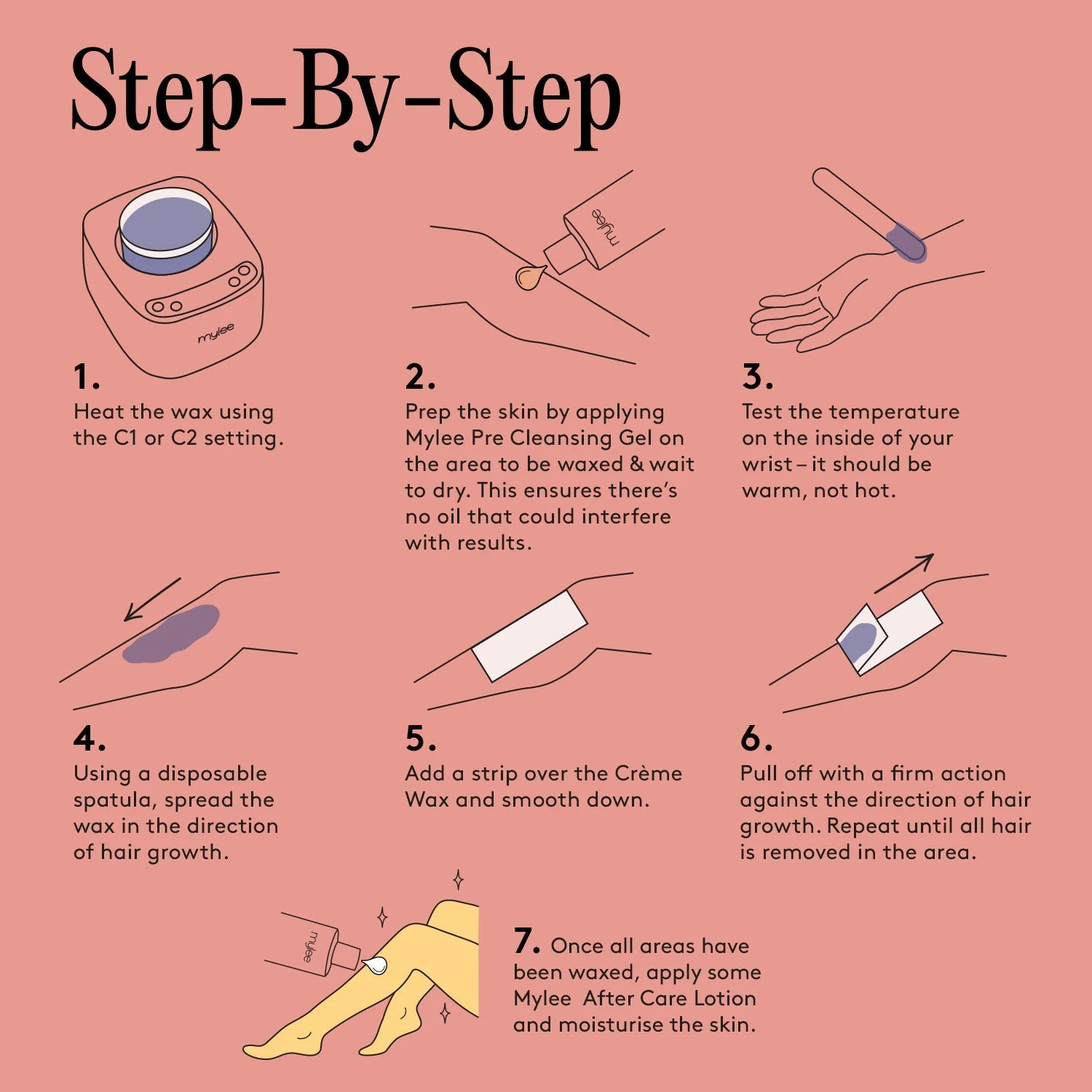 Step-By-Step

mylee

1.
Heat the wax using the C1 or C2 setting.

mylee

2.
Prep the skin by applying Mylee Pre Cleansing Gel on the area to be waxed & wait to dry. This ensures there's no oil that could interfere with results.

3.
Test the temperature on the inside of your wrist – it should be warm, not hot.

4.
Using a disposable spatula, spread the wax in the direction of hair growth.

5.
Add a strip over the Crème Wax and smooth down.

6.
Pull off with a firm action against the direction of hair growth. Repeat until all hair is removed in the area.

mylee

7. Once all areas have been waxed, apply some Mylee After Care Lotion and moisturise the skin.