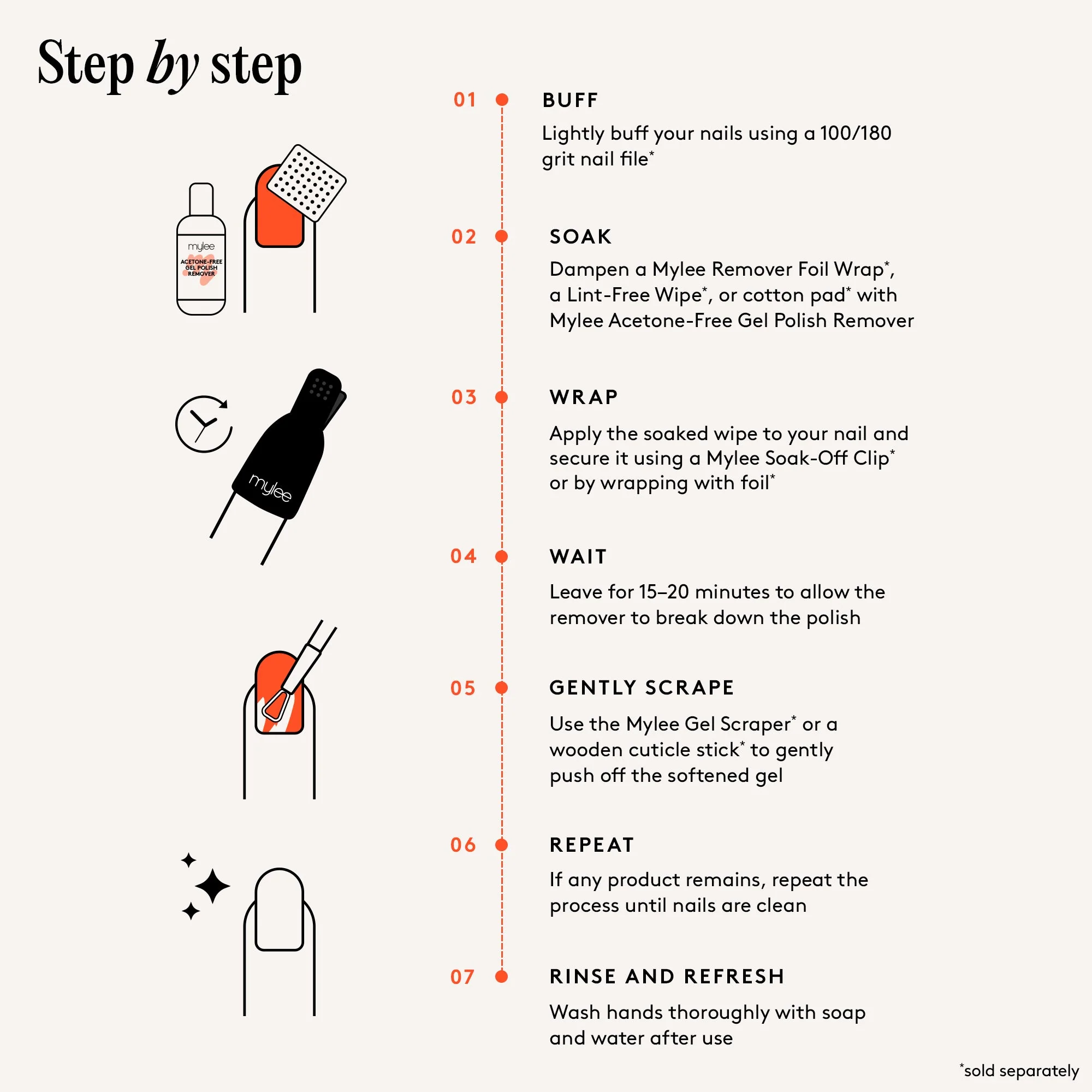 Step by step

mylee
ACETONE-FREE GEL POLISH REMOVER

mylee

01 BUFF
Lightly buff your nails using a 100/180 grit nail file*

02 SOAK
Dampen a Mylee Remover Foil Wrap*, a Lint-Free Wipe*, or cotton pad* with Mylee Acetone-Free Gel Polish Remover

03 WRAP
Apply the soaked wipe to your nail and secure it using a Mylee Soak-Off Clip* or by wrapping with foil*

04 WAIT
Leave for 15–20 minutes to allow the remover to break down the polish

05 GENTLY SCRAPE
Use the Mylee Gel Scraper* or a wooden cuticle stick* to gently push off the softened gel

06 REPEAT
If any product remains, repeat the process until nails are clean

07 RINSE AND REFRESH
Wash hands thoroughly with soap and water after use

*sold separately